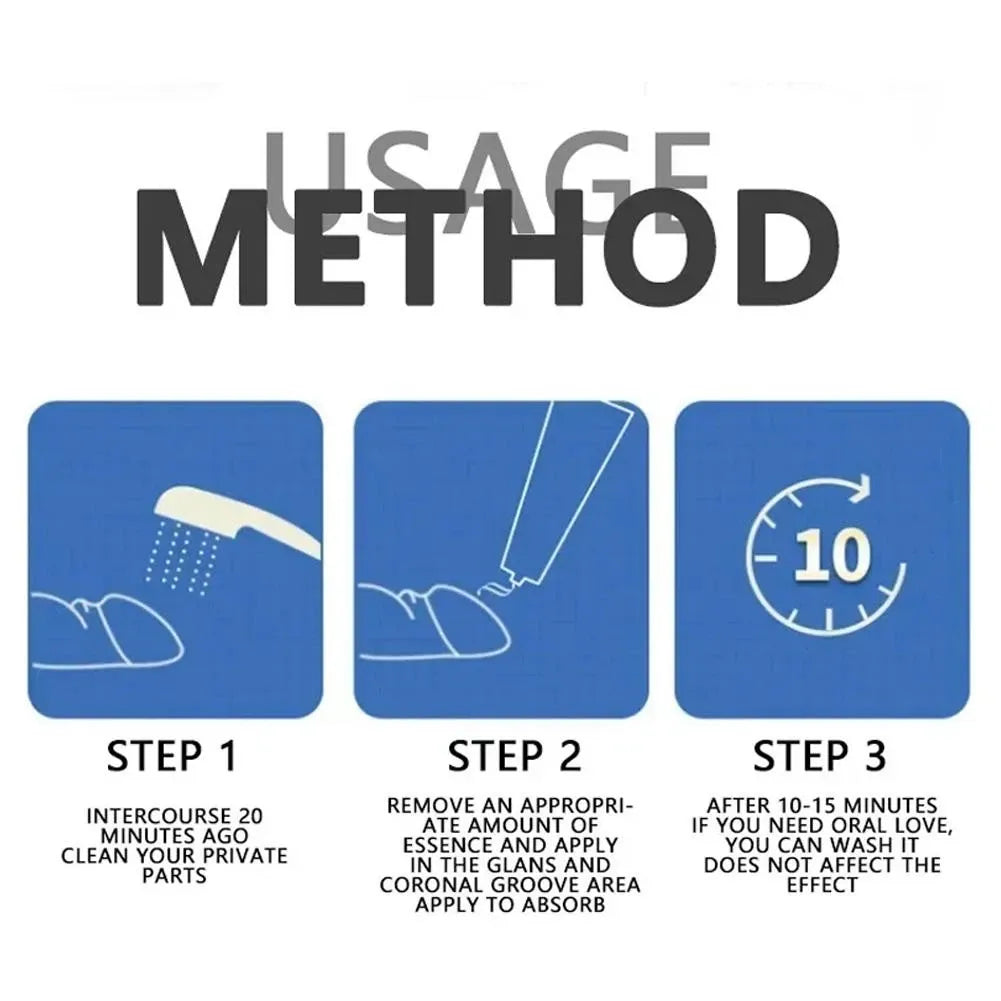 USAGE
METHOD

10

STEP 1

INTERCOURSE 20 MINUTES AGO CLEAN YOUR PRIVATE PARTS

STEP 2

REMOVE AN APPROPRIATE AMOUNT OF ESSENCE AND APPLY IN THE GLANS AND CORONAL GROOVE AREA APPLY TO ABSORB

STEP 3

AFTER 10-15 MINUTES IF YOU NEED ORAL LOVE, YOU CAN WASH IT DOES NOT AFFECT THE EFFECT