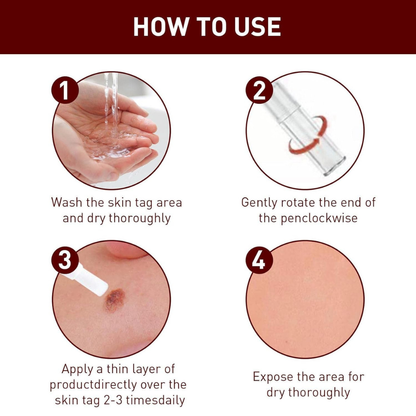 HOW TO USE

1

Wash the skin tag area and dry thoroughly

2

Gently rotate the end of the penclockwise

3

Apply a thin layer of productdirectly over the skin tag 2-3 timesdaily

4

Expose the area for dry thoroughly