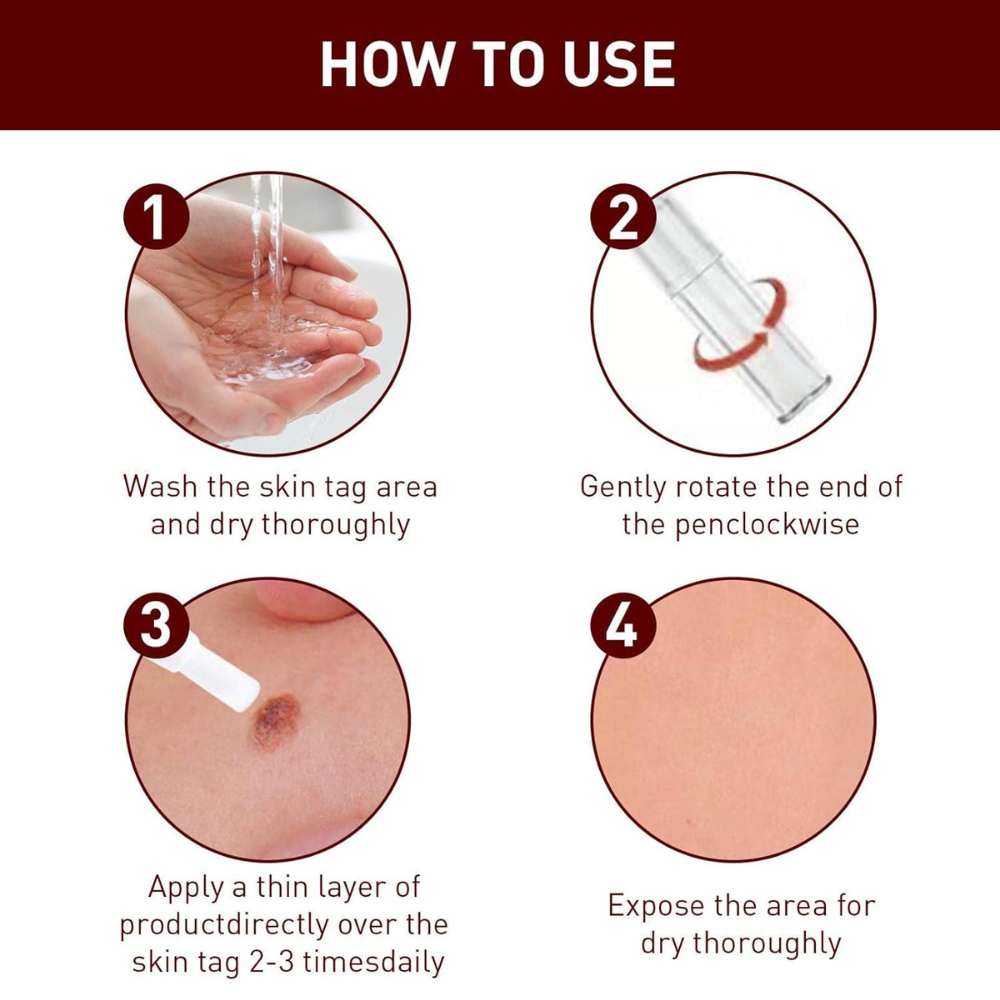 HOW TO USE

1

Wash the skin tag area and dry thoroughly

2

Gently rotate the end of the penclockwise

3

Apply a thin layer of productdirectly over the skin tag 2-3 timesdaily

4

Expose the area for dry thoroughly